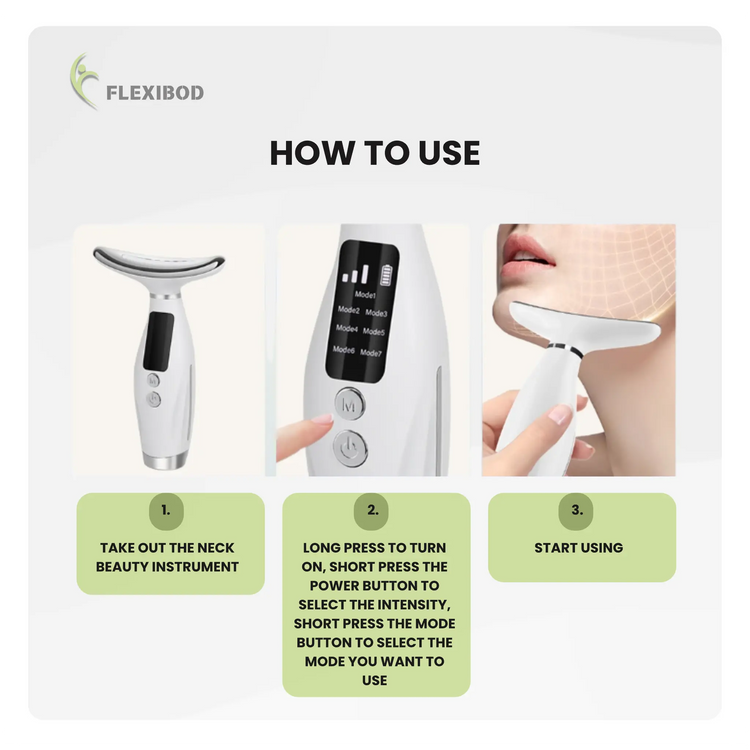 FLEXIBOD

HOW TO USE

Mode1
Mode2 Mode3
Mode4 Mode5
Mode6 Mode7
M

1.
TAKE OUT THE NECK BEAUTY INSTRUMENT

2.
LONG PRESS TO TURN ON, SHORT PRESS THE POWER BUTTON TO SELECT THE INTENSITY, SHORT PRESS THE MODE BUTTON TO SELECT THE MODE YOU WANT TO USE

3.
START USING