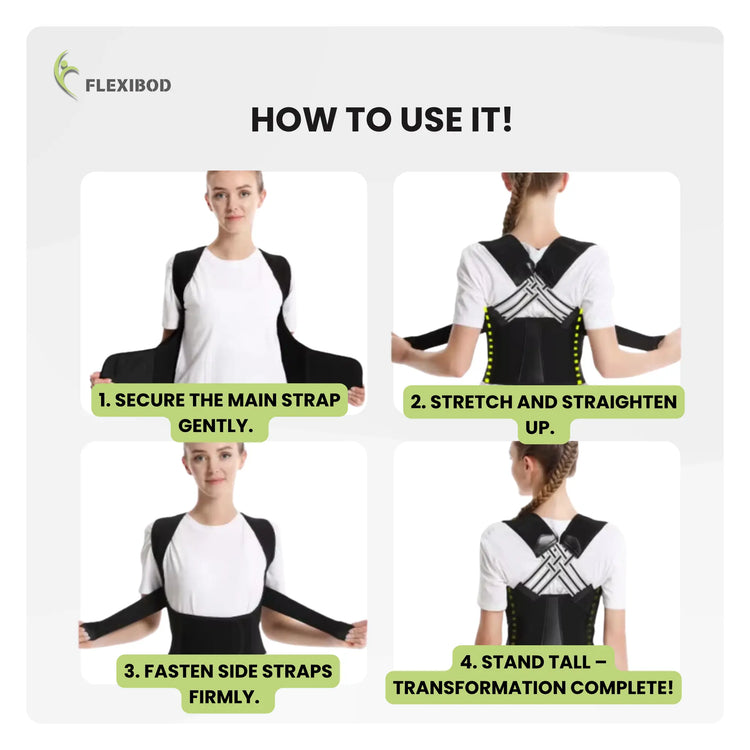 FLEXIBOD

HOW TO USE IT!

1. SECURE THE MAIN STRAP GENTLY.

2. STRETCH AND STRAIGHTEN UP.

3. FASTEN SIDE STRAPS FIRMLY.

4. STAND TALL – TRANSFORMATION COMPLETE!